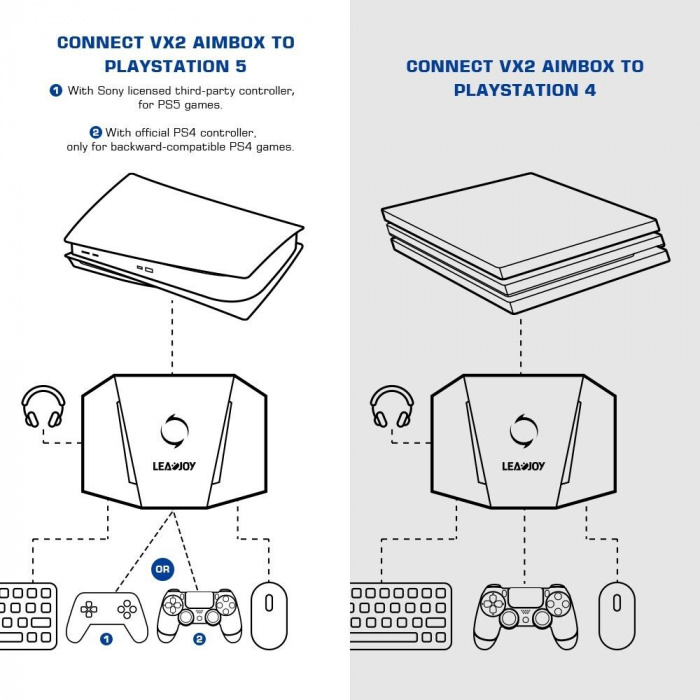 CONNECT VX2 AIMBOX TO PLAYSTATION 5

1 With Sony licensed third-party controller, for PS5 games.

2 With official PS4 controller, only for backward-compatible PS4 games.

LEADJOY

OR

1

2

CONNECT VX2 AIMBOX TO PLAYSTATION 4

LEADJOY